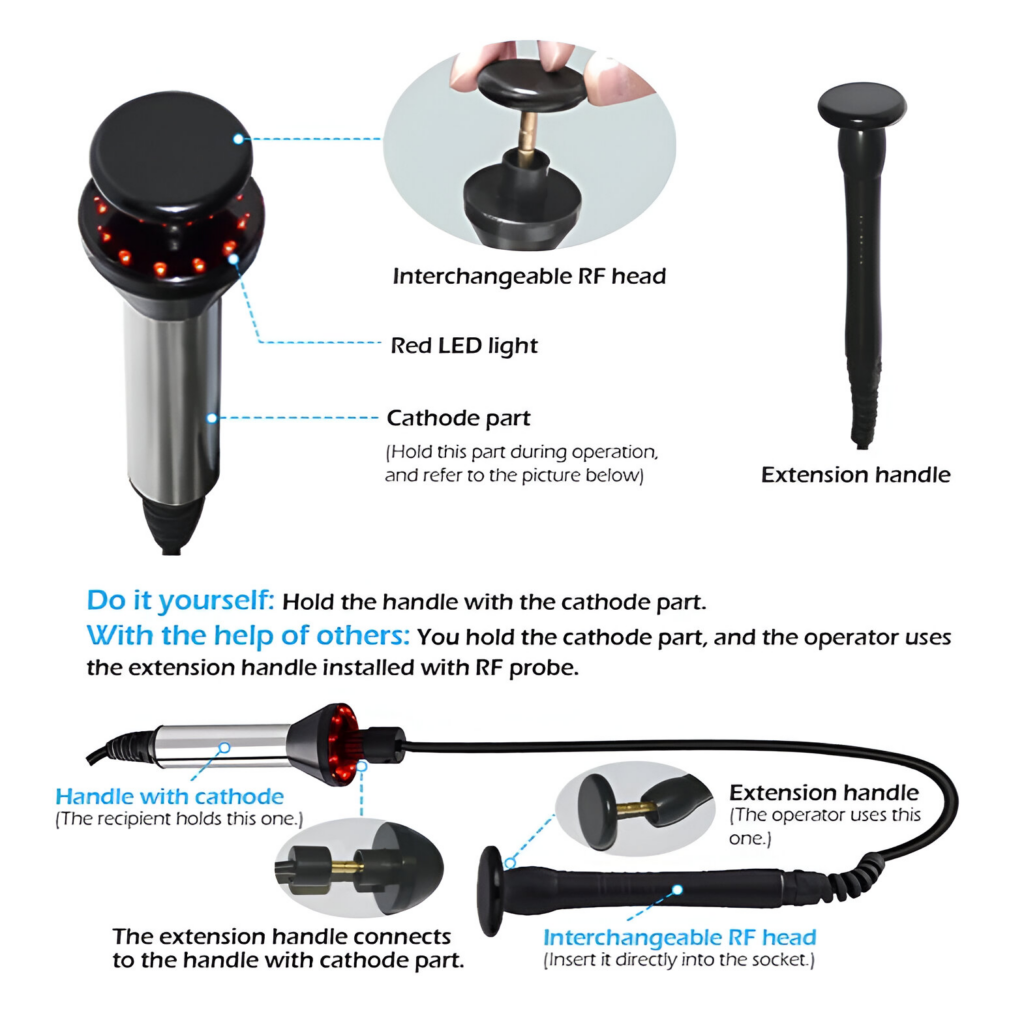 Interchangeable RF head

Red LED light

Cathode part
(Hold this part during operation, and refer to the picture below)

Extension handle

Do it yourself: Hold the handle with the cathode part.
With the help of others: You hold the cathode part, and the operator uses the extension handle installed with RF probe.

Handle with cathode
(The recipient holds this one.)

Extension handle
(The operator uses this one.)

The extension handle connects to the handle with cathode part.

Interchangeable RF head
(Insert it directly into the socket.)